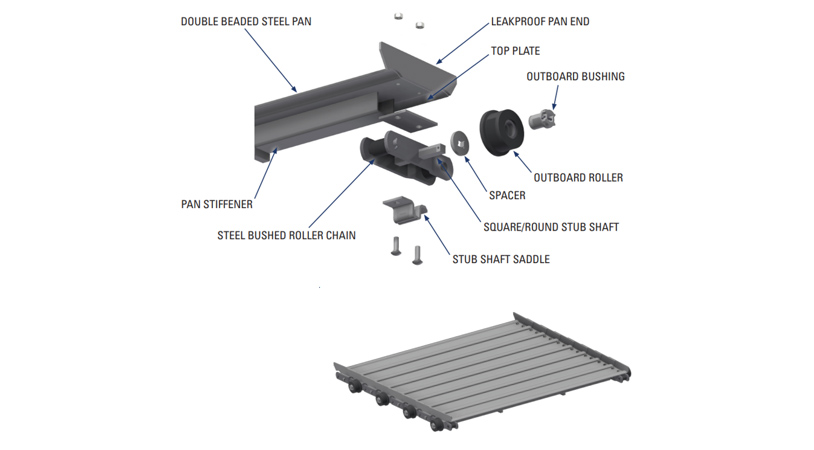 DOUBLE BEADED STEEL PAN
LEAKPROOF PAN END
TOP PLATE
OUTBOARD BUSHING
OUTBOARD ROLLER
SPACER
PAN STIFFENER
SQUARE/ROUND STUB SHAFT
STEEL BUSHED ROLLER CHAIN
STUB SHAFT SADDLE